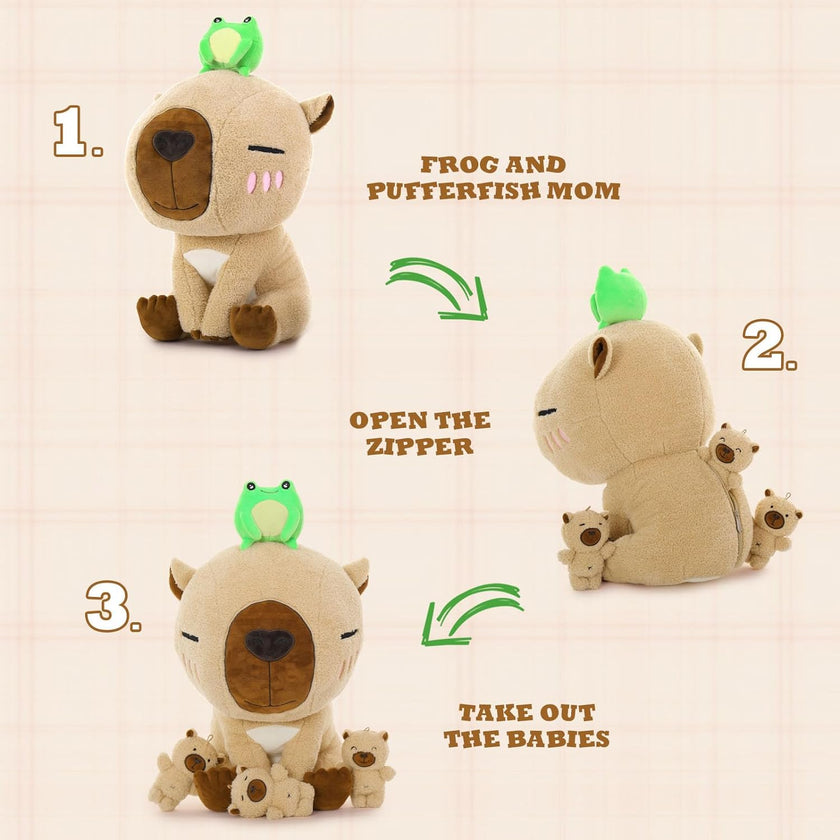 1.

FROG AND PUFFERFISH MOM

2.

OPEN THE ZIPPER

3.

TAKE OUT THE BABIES