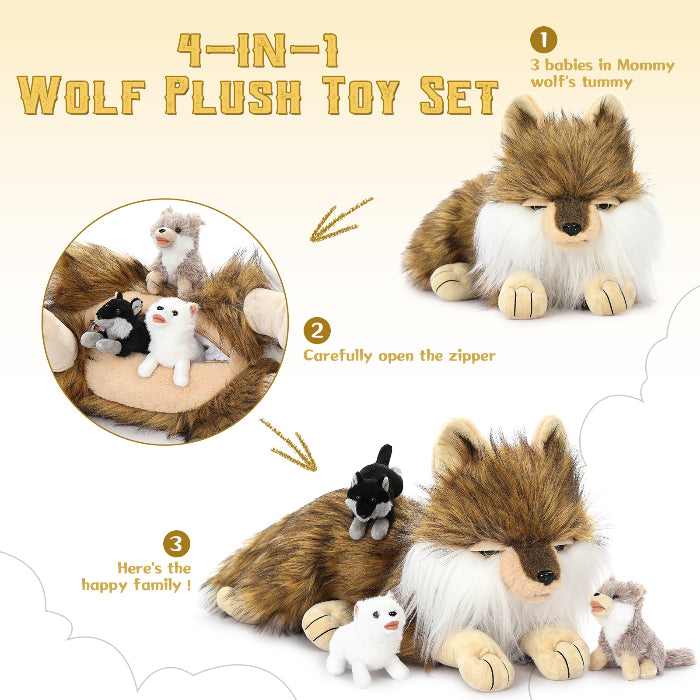 4-IN-1
WOLF PLUSH TOY SET

1
3 babies in Mommy wolf's tummy

2
Carefully open the zipper

3
Here's the happy family !