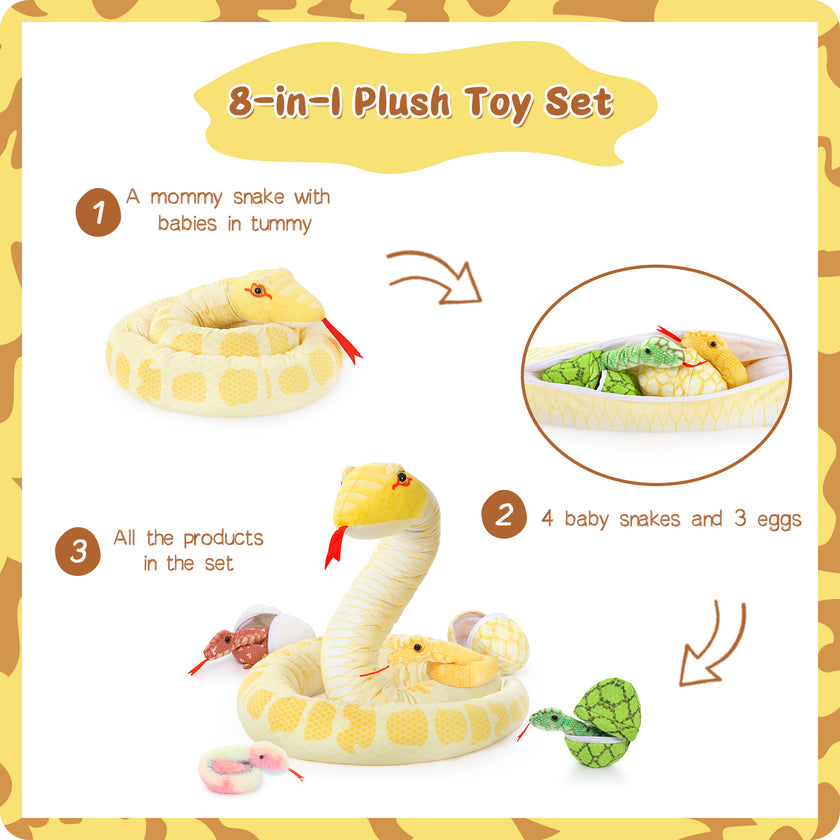 8-in-1 Plush Toy Set

1 A mommy snake with babies in tummy

2 4 baby snakes and 3 eggs

3 All the products in the set