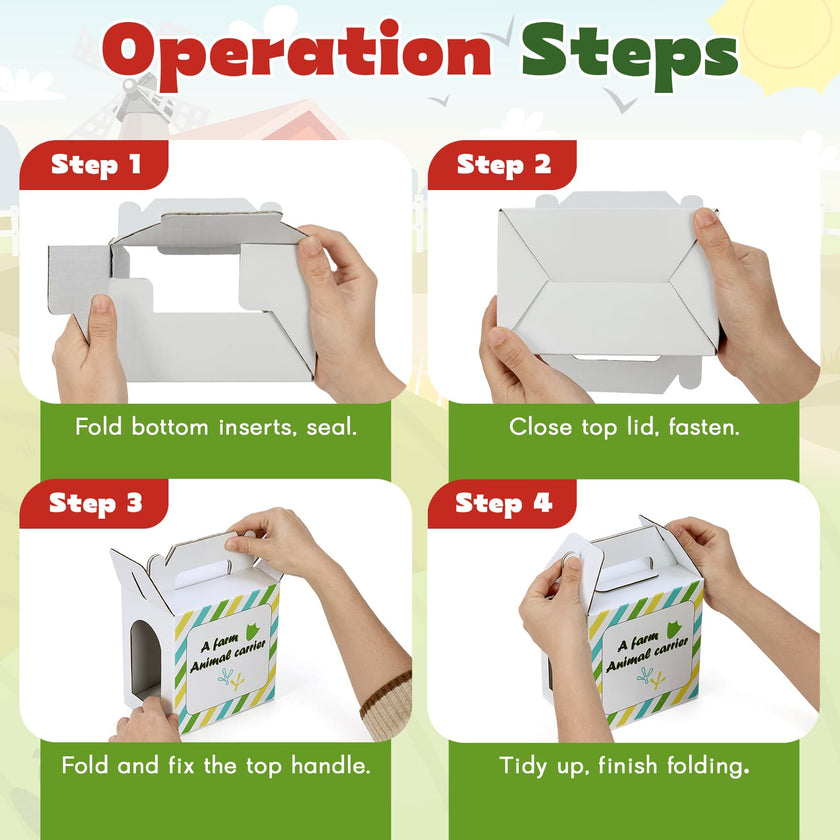 Operation Steps

Step 1

Fold bottom inserts, seal.

Step 2

Close top lid, fasten.

Step 3

A farm Animal carrier

Fold and fix the top handle.

Step 4

A farm Animal carrier

Tidy up, finish folding.