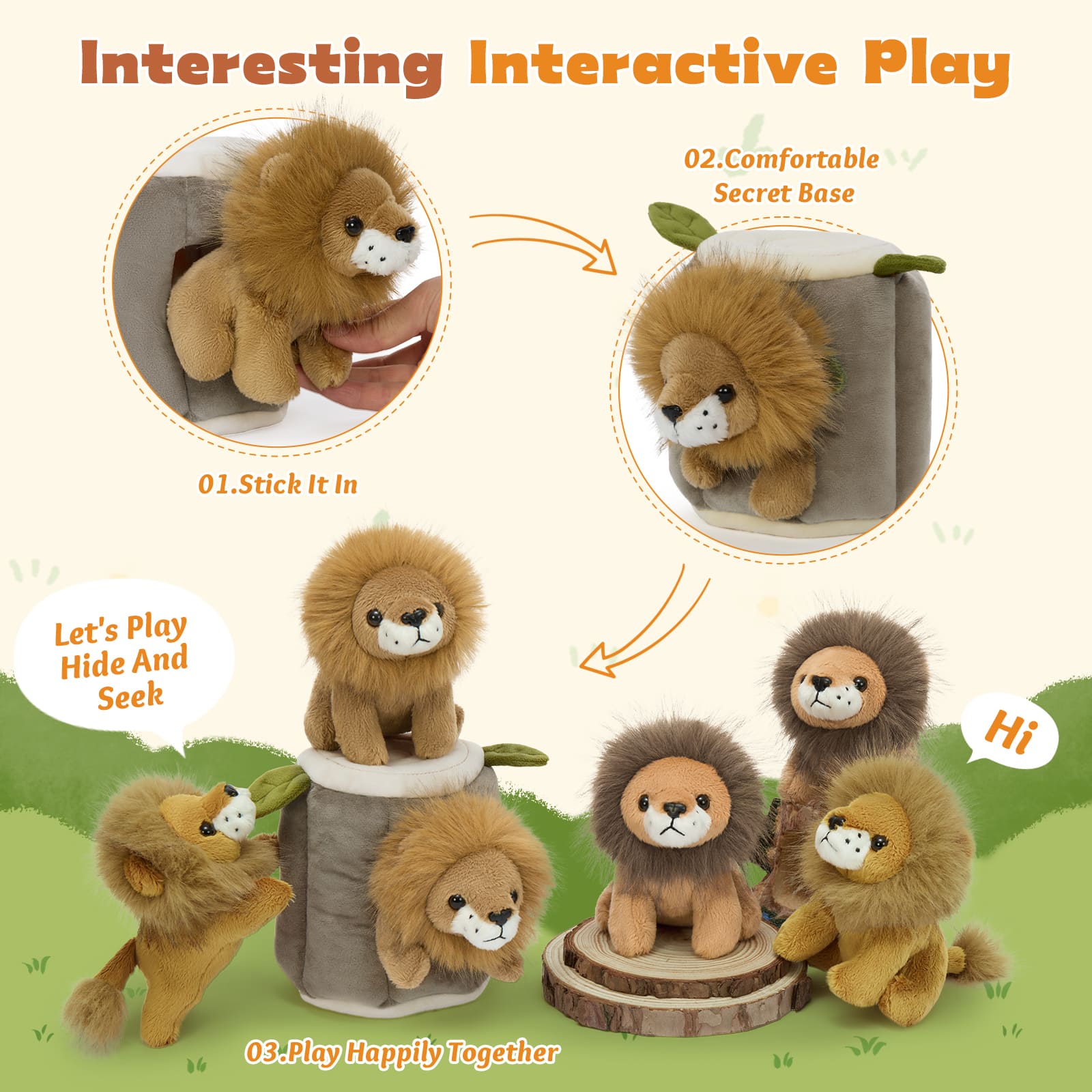 Interesting Interactive Play

02.Comfortable Secret Base

01.Stick It In

Let's Play Hide And Seek

Hi

03.Play Happily Together