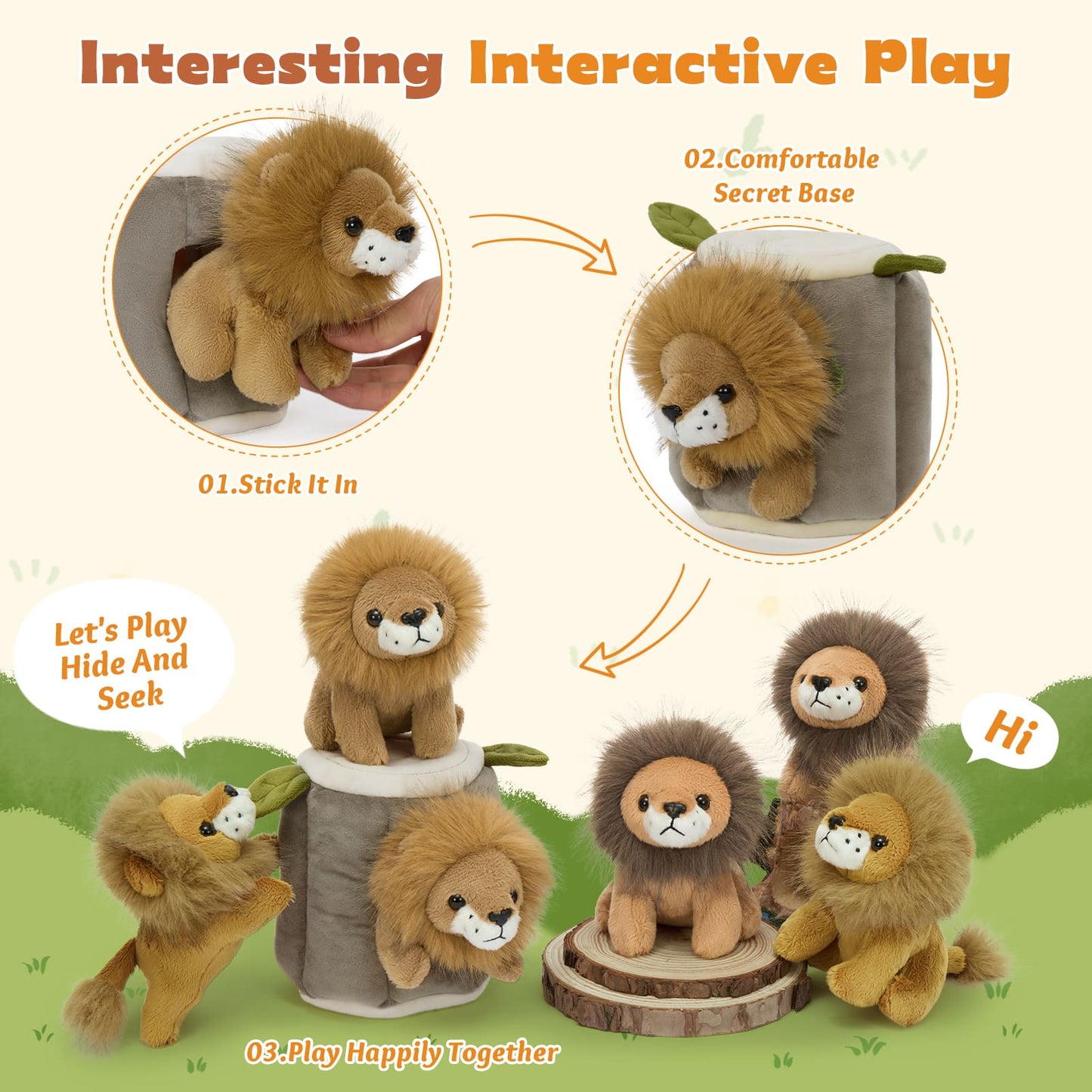 Interesting Interactive Play

02.Comfortable Secret Base

01.Stick It In

Let's Play Hide And Seek

Hi

03.Play Happily Together